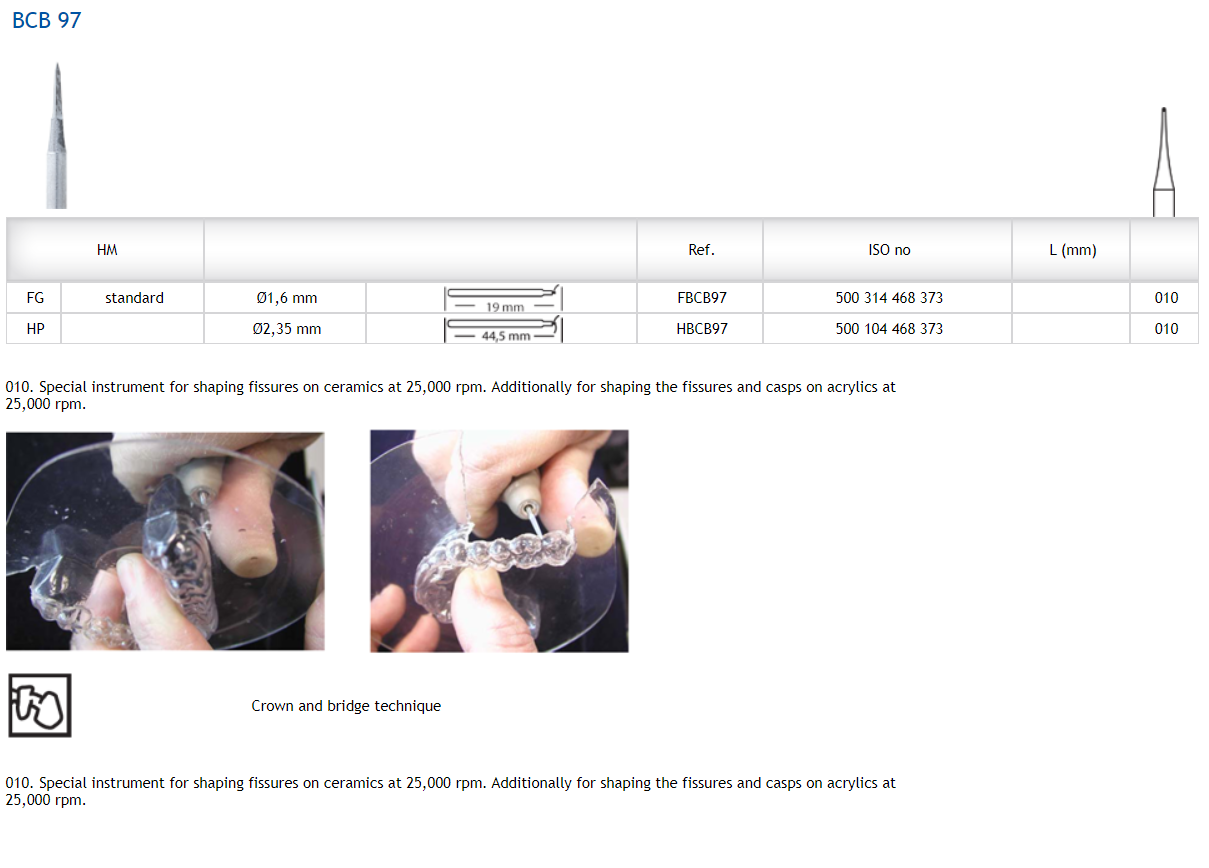 BCB 97

| HM | | | | Ref. | ISO no | L (mm) | |
|---|---|---|---|---|---|---|---|
| FG | standard | Ø1,6 mm | 19 mm | FBCB97 | 500 314 468 373 | | 010 |
| HP | | Ø2,35 mm | 44,5 mm | HBCB97 | 500 104 468 373 | | 010 |

010. Special instrument for shaping fissures on ceramics at 25,000 rpm. Additionally for shaping the fissures and casps on acrylics at 25,000 rpm.

Crown and bridge technique

010. Special instrument for shaping fissures on ceramics at 25,000 rpm. Additionally for shaping the fissures and casps on acrylics at 25,000 rpm.